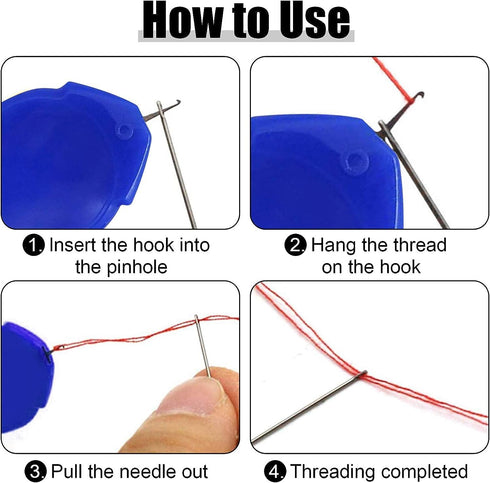 How to Use

1. Insert the hook into the pinhole

2. Hang the thread on the hook

3. Pull the needle out

4. Threading completed